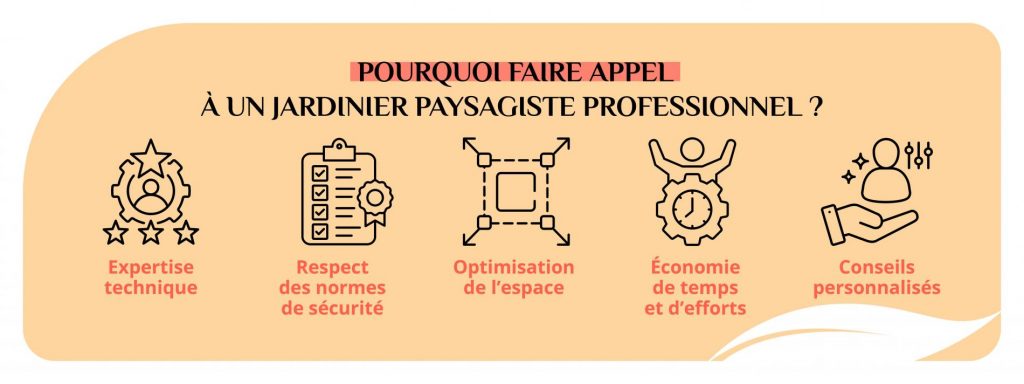 POURQUOI FAIRE APPEL
À UN JARDINIER PAYSAGISTE PROFESSIONNEL ?

Expertise technique

Respect des normes de sécurité

Optimisation de l'espace

Économie de temps et d'efforts

Conseils personnalisés