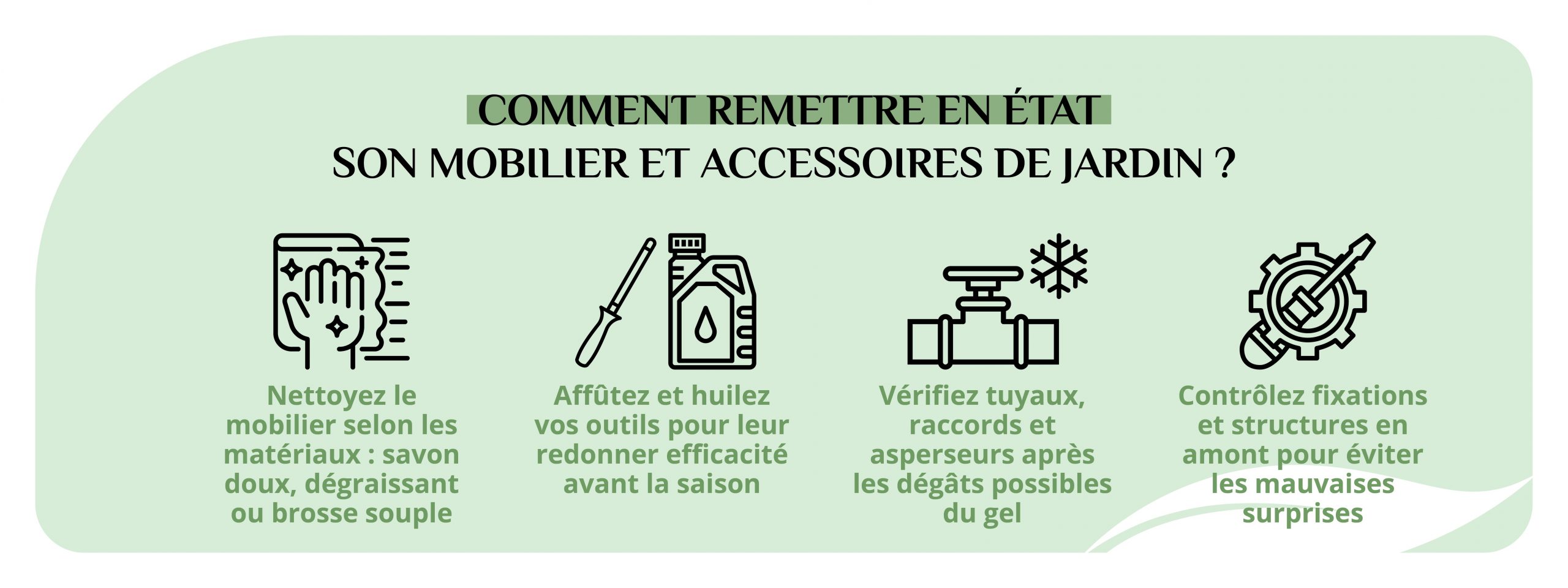 COMMENT REMETTRE EN ÉTAT
SON MOBILIER ET ACCESSOIRES DE JARDIN ?

Nettoyez le mobilier selon les matériaux : savon doux, dégraissant ou brosse souple

Affûtez et huilez vos outils pour leur redonner efficacité avant la saison

Vérifiez tuyaux, raccords et asperseurs après les dégâts possibles du gel

Contrôlez fixations et structures en amont pour éviter les mauvaises surprises