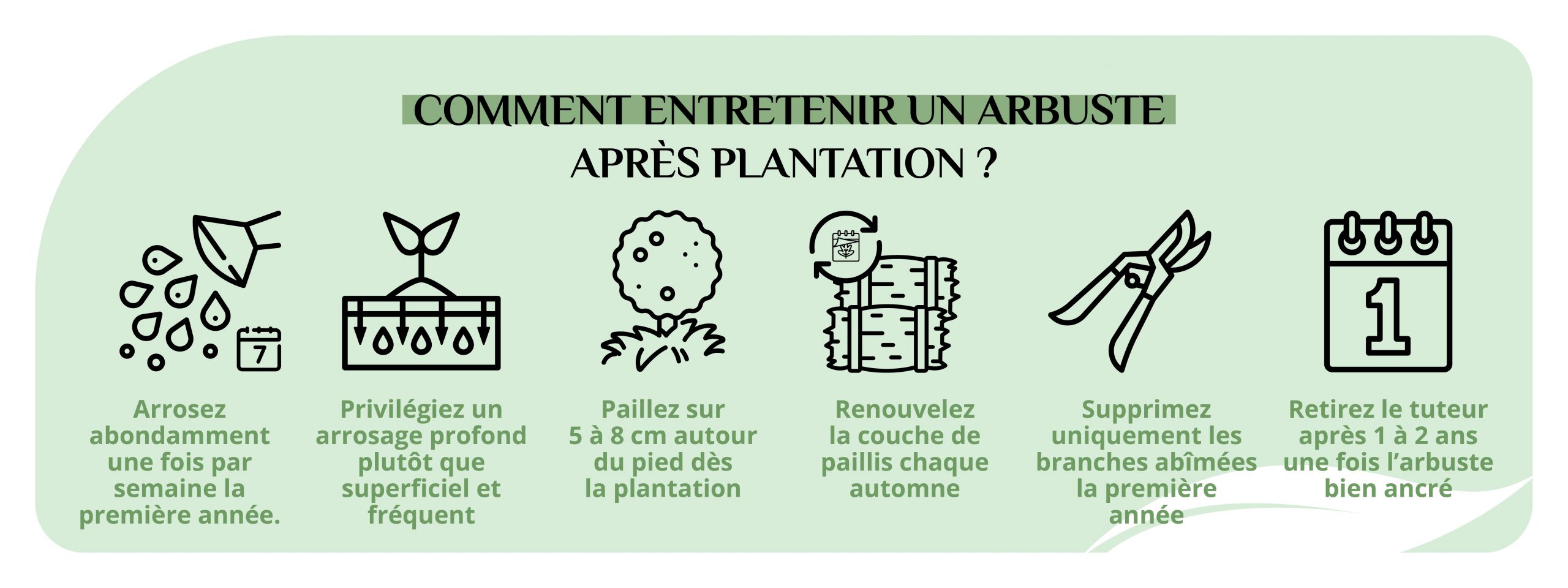 COMMENT ENTRETENIR UN ARBUSTE
APRÈS PLANTATION ?

7

Arrosez abondamment une fois par semaine la première année.

Privilégiez un arrosage profond plutôt que superficiel et fréquent

Paillez sur 5 à 8 cm autour du pied dès la plantation

Renouvelez la couche de paillis chaque automne

Supprimez uniquement les branches abîmées la première année

1

Retirez le tuteur après 1 à 2 ans une fois l'arbuste bien ancré